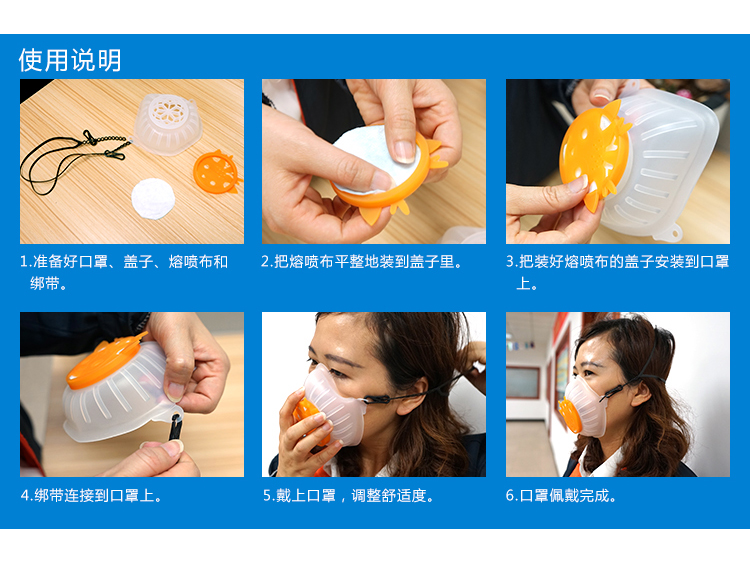 使用说明

1.准备好口罩、盖子、熔喷布和绑带。

2.把熔喷布平整地装到盖子里。

3.把装好熔喷布的盖子安装到口罩上。

4.绑带连接到口罩上。

5.戴上口罩，调整舒适度。

6.口罩佩戴完成。